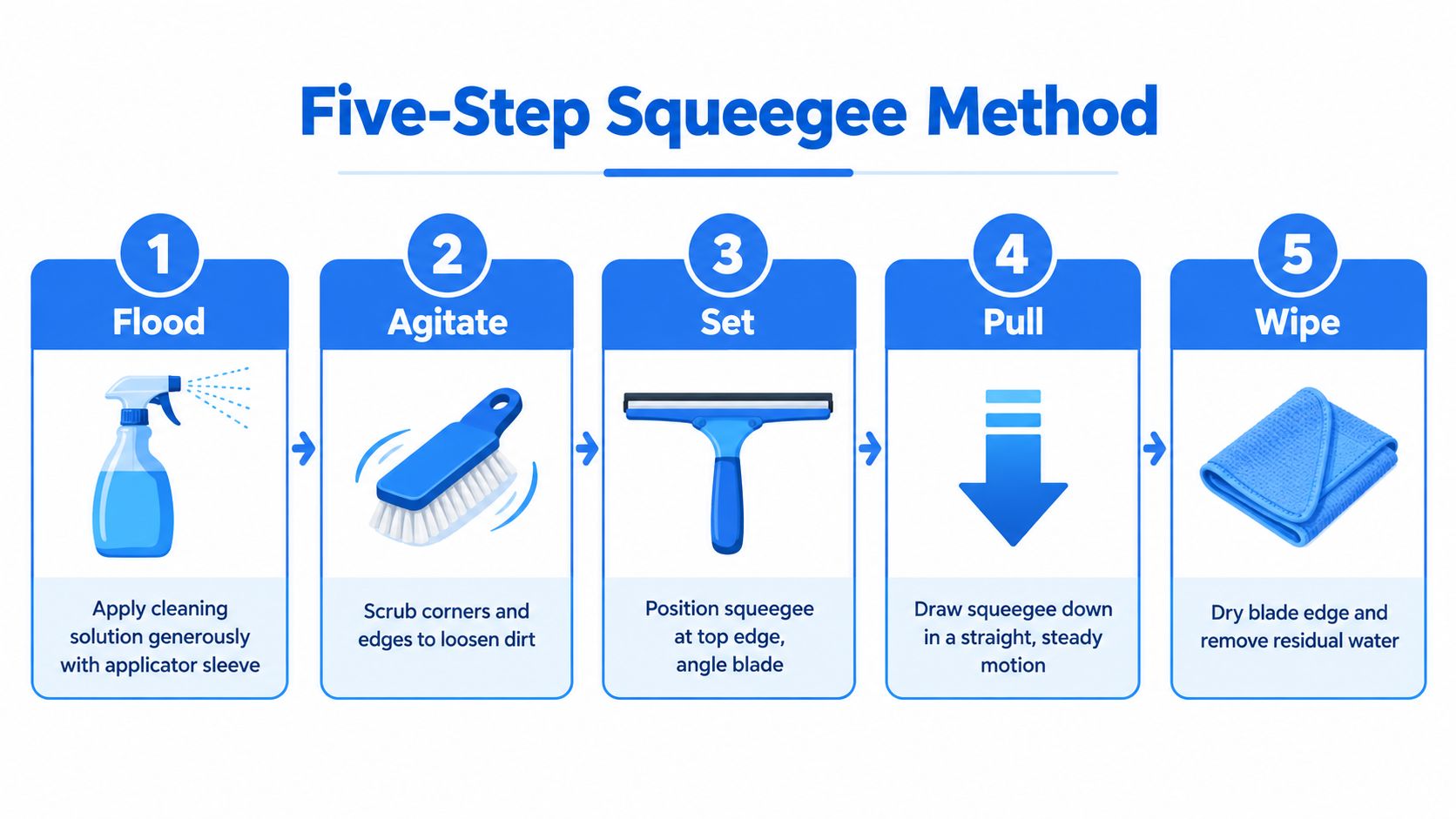 Five-Step Squeegee Method

1
Flood
Apply cleaning solution generously with applicator sleeve

2
Agitate
Scrub corners and edges to loosen dirt

3
Set
Position squeegee at top edge, angle blade

4
Pull
Draw squeegee down in a straight, steady motion

5
Wipe
Dry blade edge and remove residual water